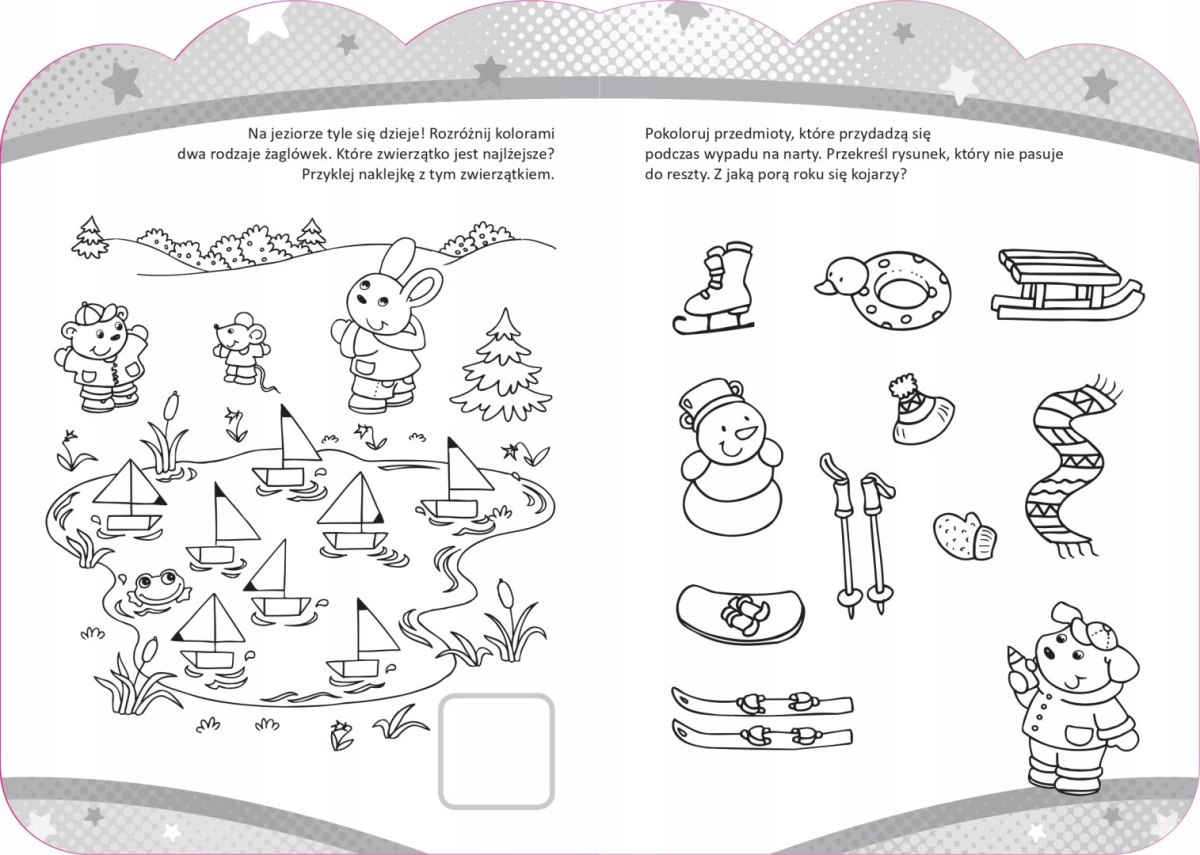 Na jeziorze tyle się dzieje! Rozróżnij kolorami dwa rodzaje żaglówek. Które zwierzątko jest najlżejsze? Przyklej naklejkę z tym zwierzątkiem.

Pokoloruj przedmioty, które przydadzą się podczas wypadu na narty. Przekreśl rysunek, który nie pasuje do reszty. Z jaką porą roku się kojarzy?